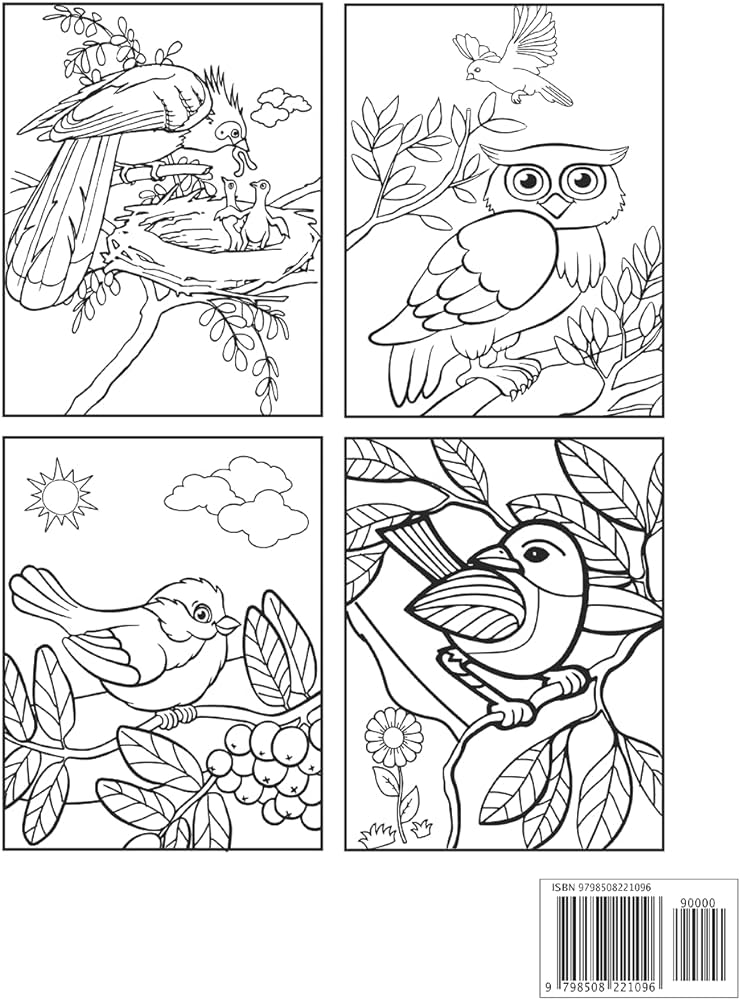 ISBN 9798508221096

90000

9 798508 221096