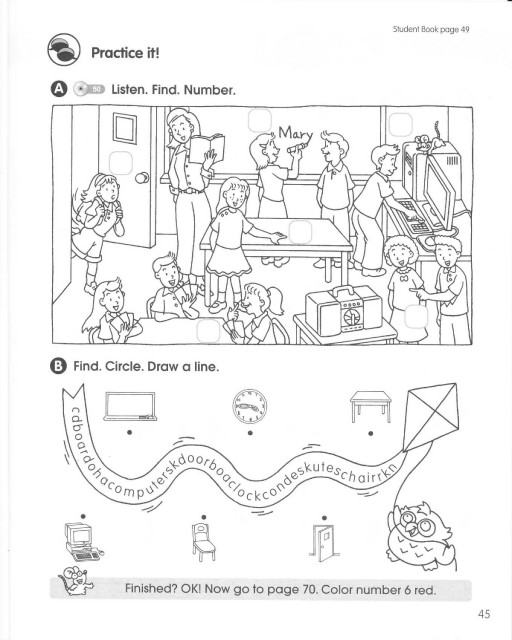 Student Book page 49

Practice it!

A 50 Listen. Find. Number.

Mary

B Find. Circle. Draw a line.

cdboardohacomputerskdoorboaclockcondeskuteschairrkn

Finished? OK! Now go to page 70. Color number 6 red.

45