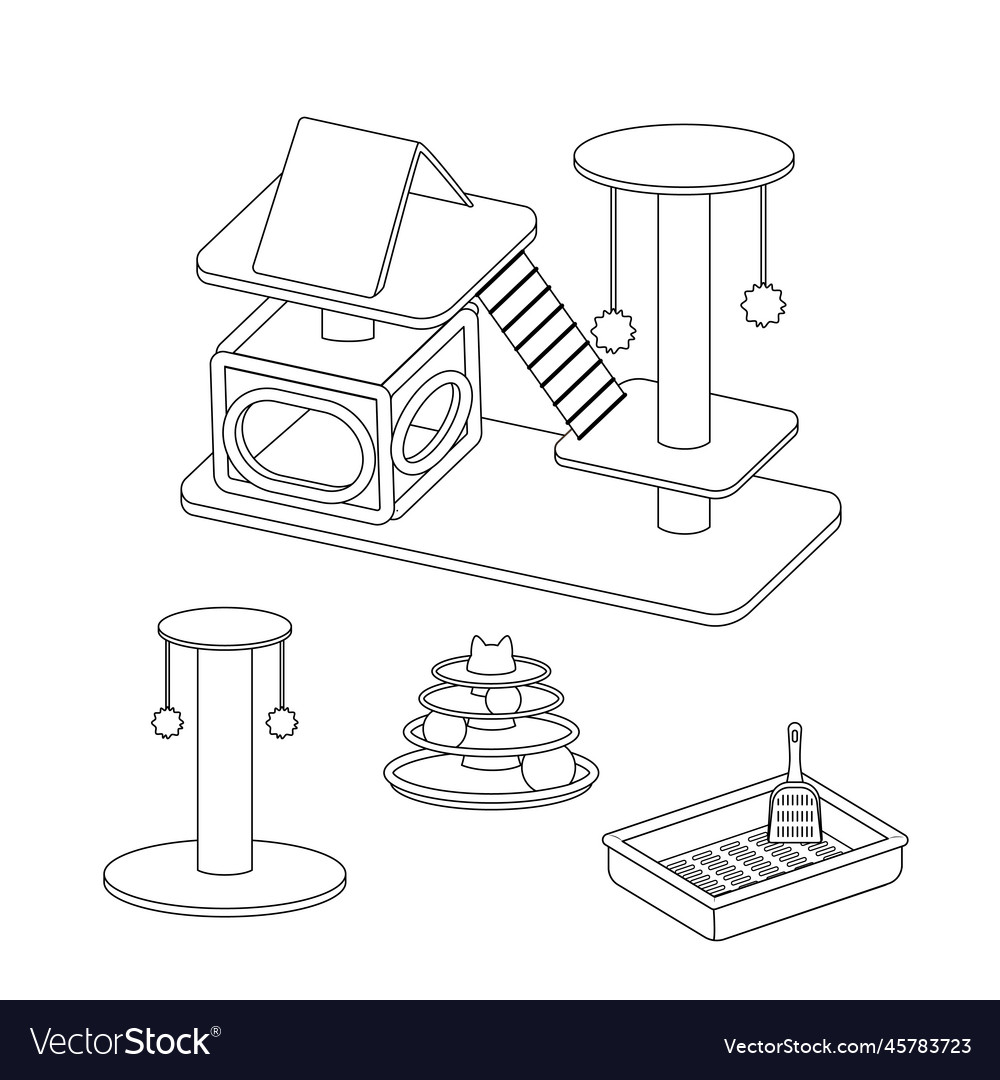 VectorStock®
VectorStock.com/45783723